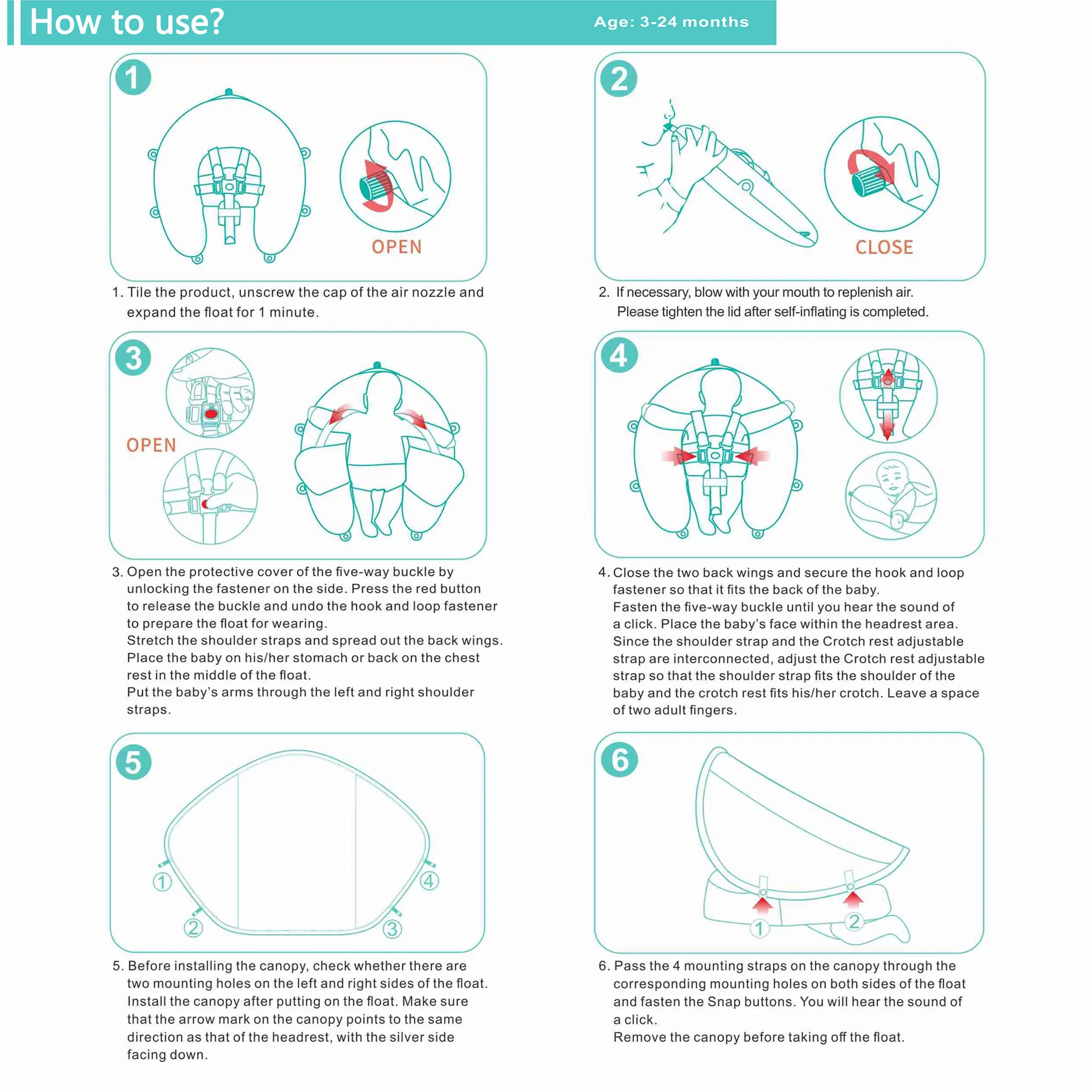 How to use?

Age: 3-24 months

1

OPEN

1. Tile the product, unscrew the cap of the air nozzle and expand the float for 1 minute.

2

CLOSE

2. If necessary, blow with your mouth to replenish air. Please tighten the lid after self-inflating is completed.

3

OPEN

3. Open the protective cover of the five-way buckle by unlocking the fastener on the side. Press the red button to release the buckle and undo the hook and loop fastener to prepare the float for wearing.
Stretch the shoulder straps and spread out the back wings.
Place the baby on his/her stomach or back on the chest rest in the middle of the float.
Put the baby's arms through the left and right shoulder straps.

4

4. Close the two back wings and secure the hook and loop fastener so that it fits the back of the baby.
Fasten the five-way buckle until you hear the sound of a click. Place the baby's face within the headrest area.
Since the shoulder strap and the Crotch rest adjustable strap are interconnected, adjust the Crotch rest adjustable strap so that the shoulder strap fits the shoulder of the baby and the crotch rest fits his/her crotch. Leave a space of two adult fingers.

5

①
②
③
④

5. Before installing the canopy, check whether there are two mounting holes on the left and right sides of the float. Install the canopy after putting on the float. Make sure that the arrow mark on the canopy points to the same direction as that of the headrest, with the silver side facing down.

6

①
②

6. Pass the 4 mounting straps on the canopy through the corresponding mounting holes on both sides of the float and fasten the Snap buttons. You will hear the sound of a click.
Remove the canopy before taking off the float.