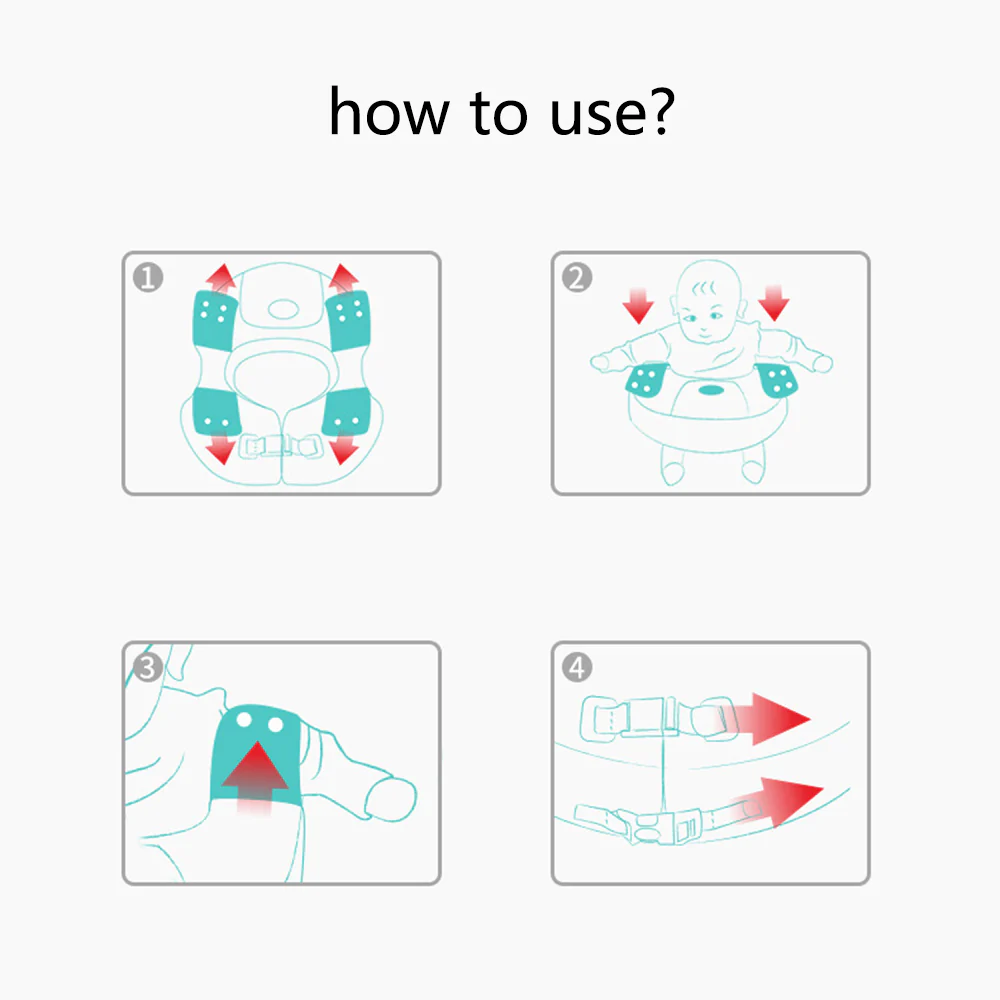 how to use?

1

2

3

4